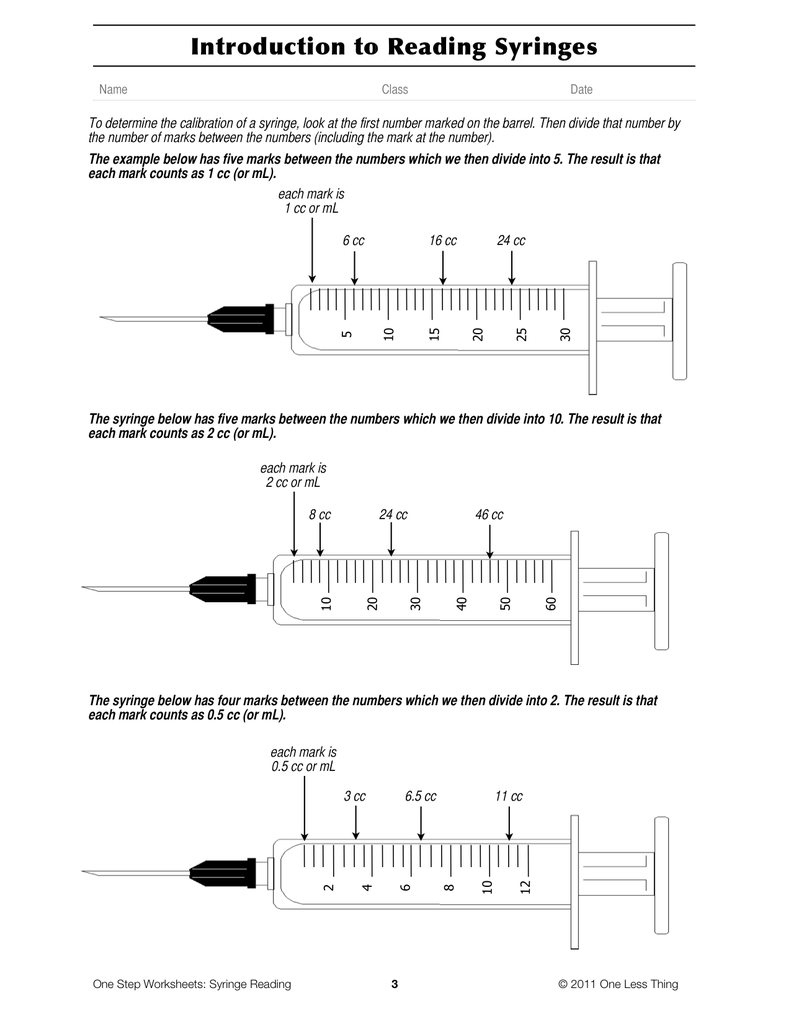 Introduction to Reading Syringes

Name Class Date

To determine the calibration of a syringe, look at the first number marked on the barrel. Then divide that number by the number of marks between the numbers (including the mark at the number).

The example below has five marks between the numbers which we then divide into 5. The result is that each mark counts as 1 cc (or mL).

each mark is 1 cc or mL

6 cc

16 cc

24 cc

5 10 15 20 25 30

The syringe below has five marks between the numbers which we then divide into 10. The result is that each mark counts as 2 cc (or mL).

each mark is 2 cc or mL

8 cc

24 cc

46 cc

10 20 30 40 50 60

The syringe below has four marks between the numbers which we then divide into 2. The result is that each mark counts as 0.5 cc (or mL).

each mark is 0.5 cc or mL

3 cc

6.5 cc

11 cc

2 4 6 8 10 12

One Step Worksheets: Syringe Reading 3 © 2011 One Less Thing