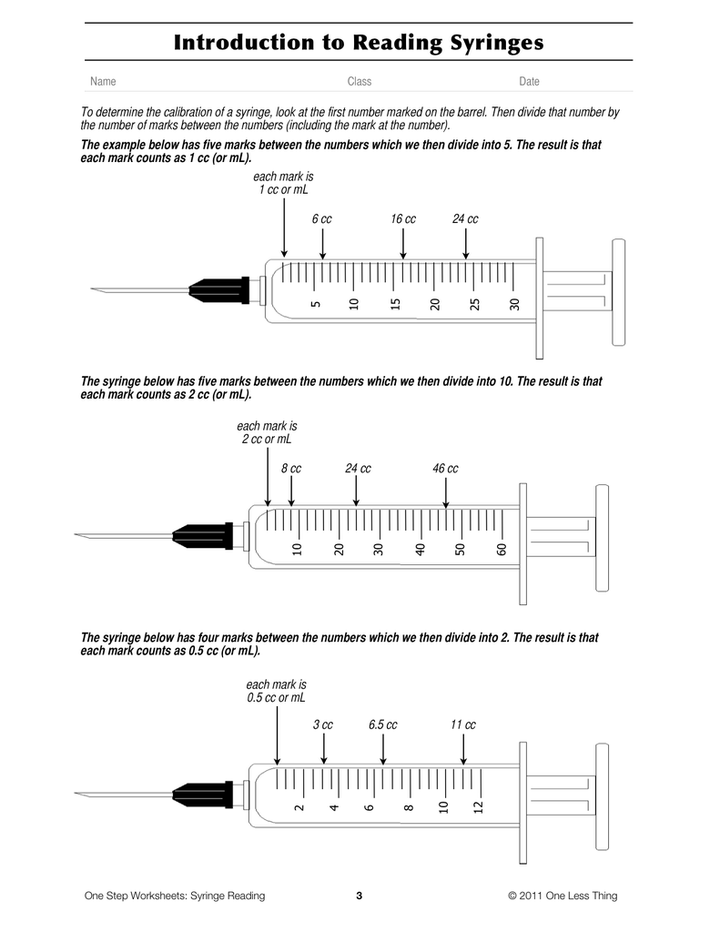 Introduction to Reading Syringes

Name Class Date

To determine the calibration of a syringe, look at the first number marked on the barrel. Then divide that number by the number of marks between the numbers (including the mark at the number).

The example below has five marks between the numbers which we then divide into 5. The result is that each mark counts as 1 cc (or mL).

each mark is 1 cc or mL

6 cc

16 cc

24 cc

5 10 15 20 25 30

The syringe below has five marks between the numbers which we then divide into 10. The result is that each mark counts as 2 cc (or mL).

each mark is 2 cc or mL

8 cc

24 cc

46 cc

10 20 30 40 50 60

The syringe below has four marks between the numbers which we then divide into 2. The result is that each mark counts as 0.5 cc (or mL).

each mark is 0.5 cc or mL

3 cc

6.5 cc

11 cc

2 4 6 8 10 12

One Step Worksheets: Syringe Reading 3 © 2011 One Less Thing